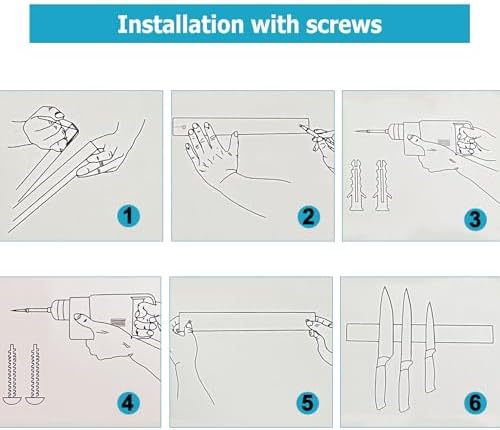 Installation with screws

1

2

3

4

5

6