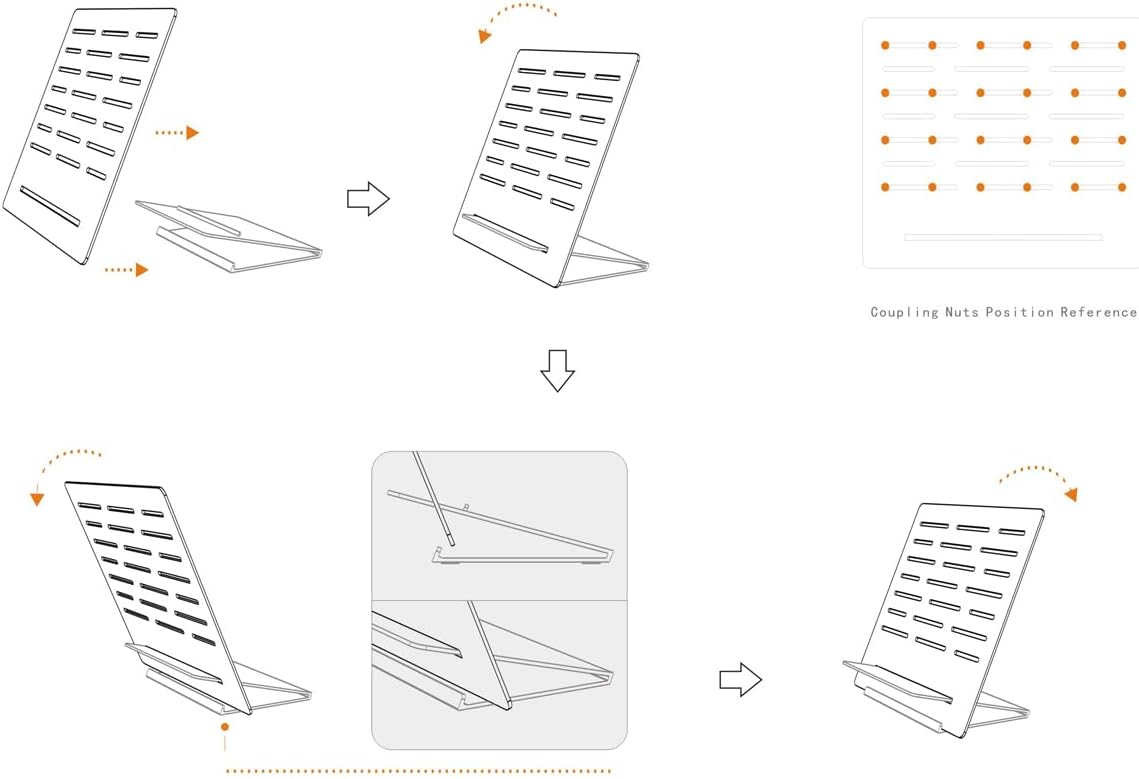 Coupling Nuts Position Reference