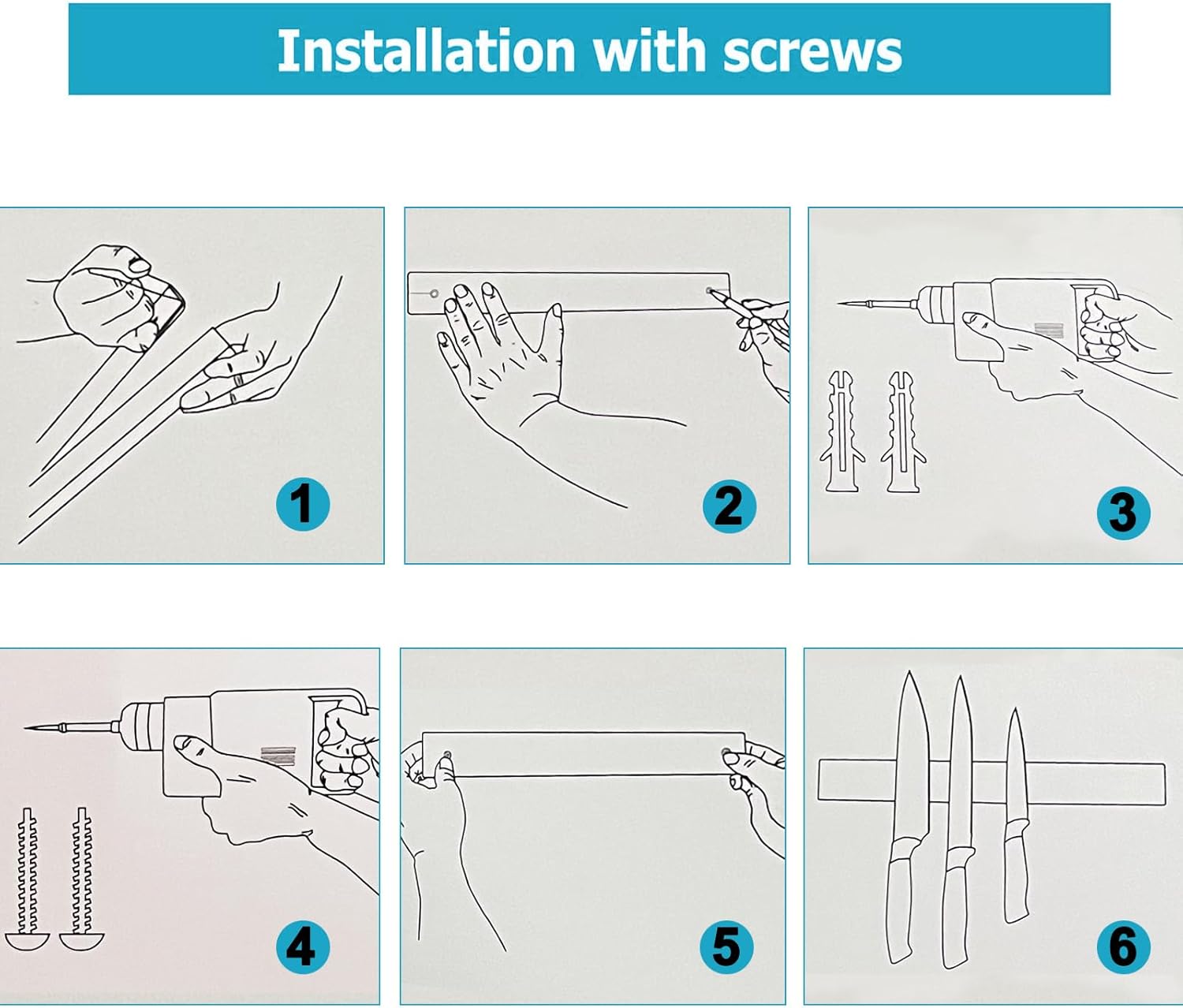 Installation with screws

1

2

3

4

5

6